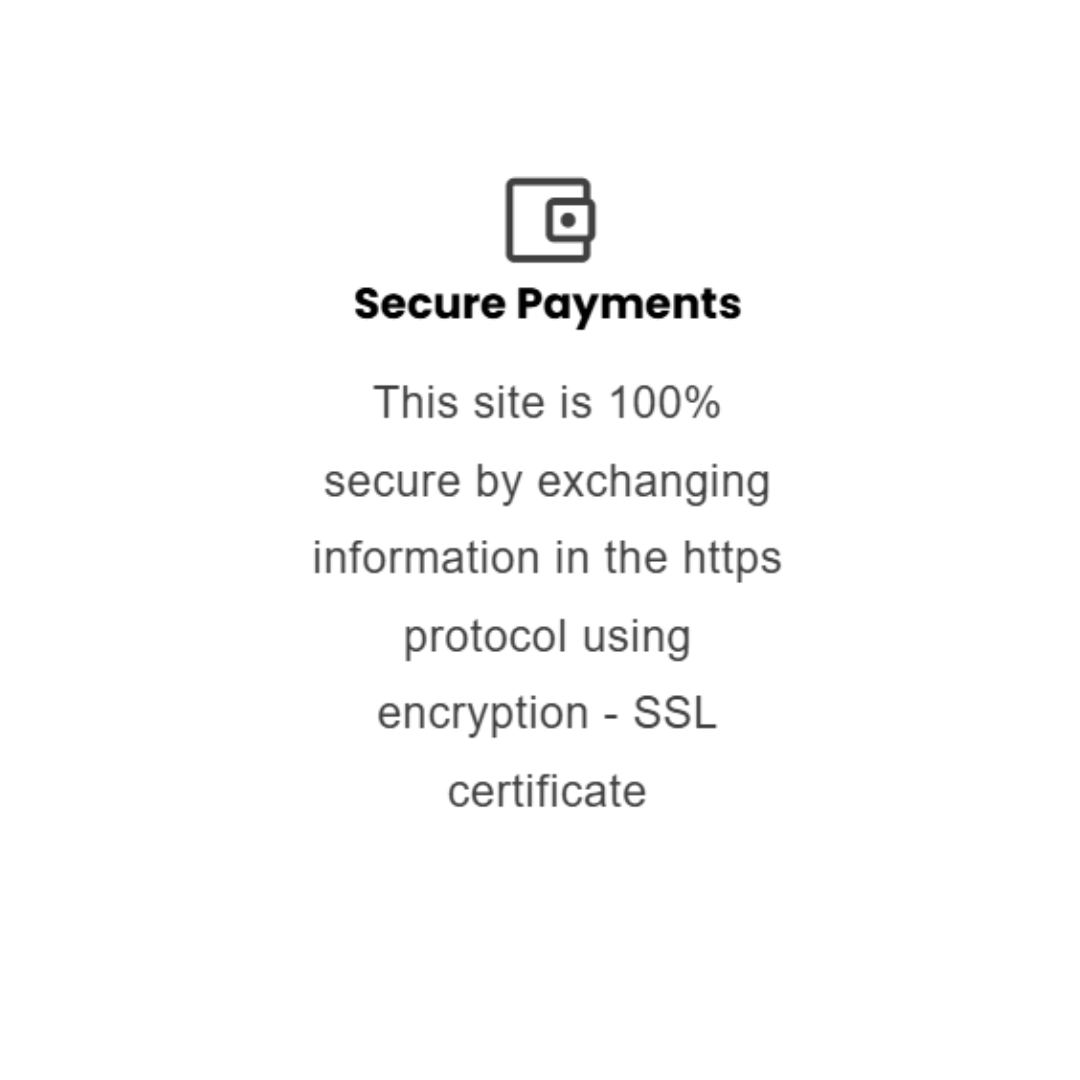 Secure Payments

This site is 100% secure by exchanging information in the https protocol using encryption - SSL certificate